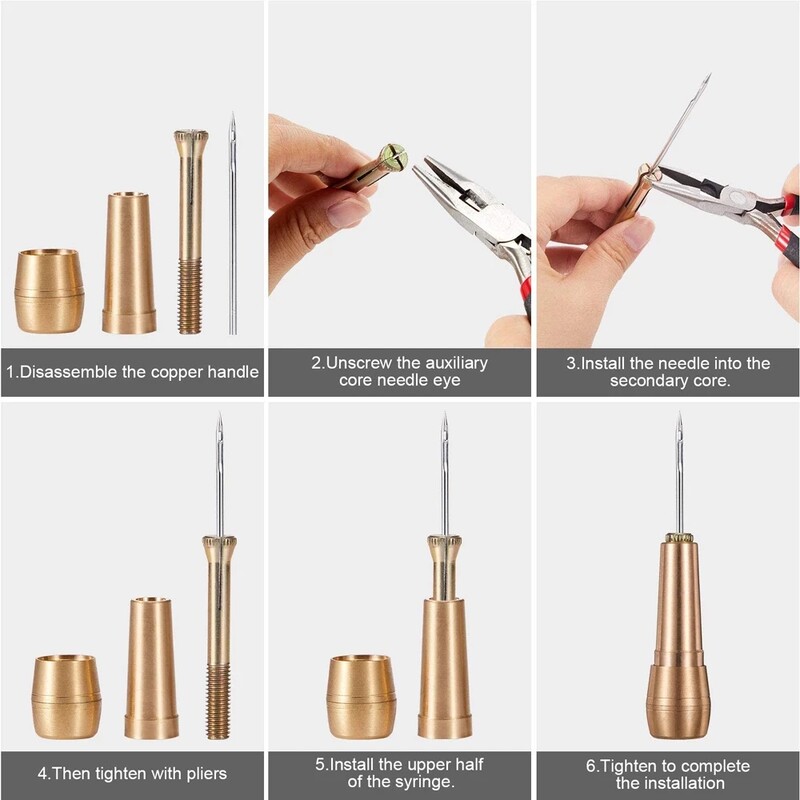 1.Disassemble the copper handle

2.Unscrew the auxiliary core needle eye

3.Install the needle into the secondary core.

4.Then tighten with pliers

5.Install the upper half of the syringe.

6.Tighten to complete the installation