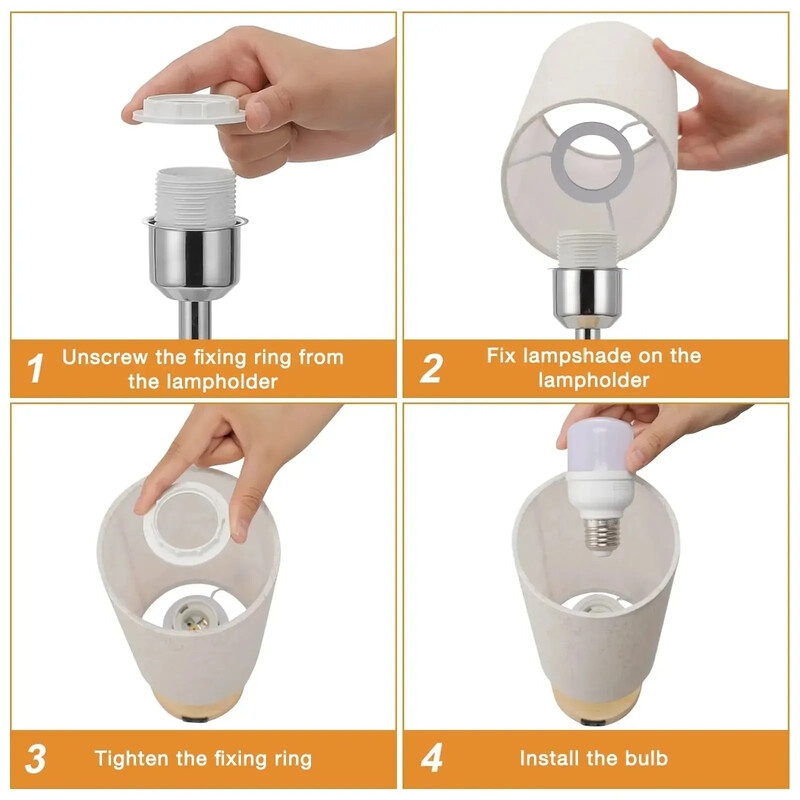 1 Unscrew the fixing ring from the lampholder

2 Fix lampshade on the lampholder

3 Tighten the fixing ring

4 Install the bulb