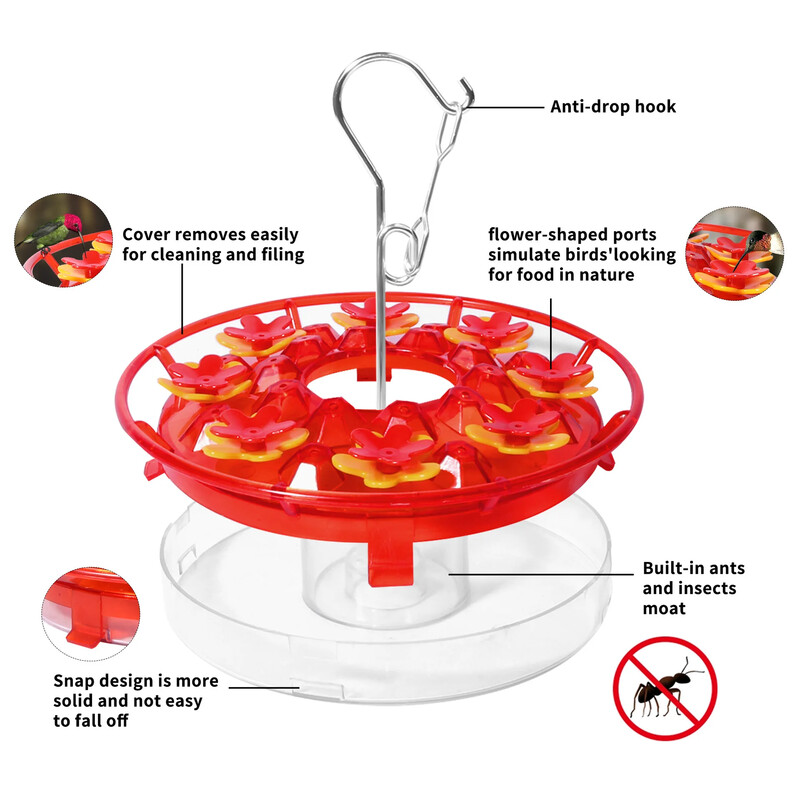 Anti-drop hook

Cover removes easily for cleaning and filing

flower-shaped ports simulate birds'looking for food in nature

Built-in ants and insects moat

Snap design is more solid and not easy to fall off