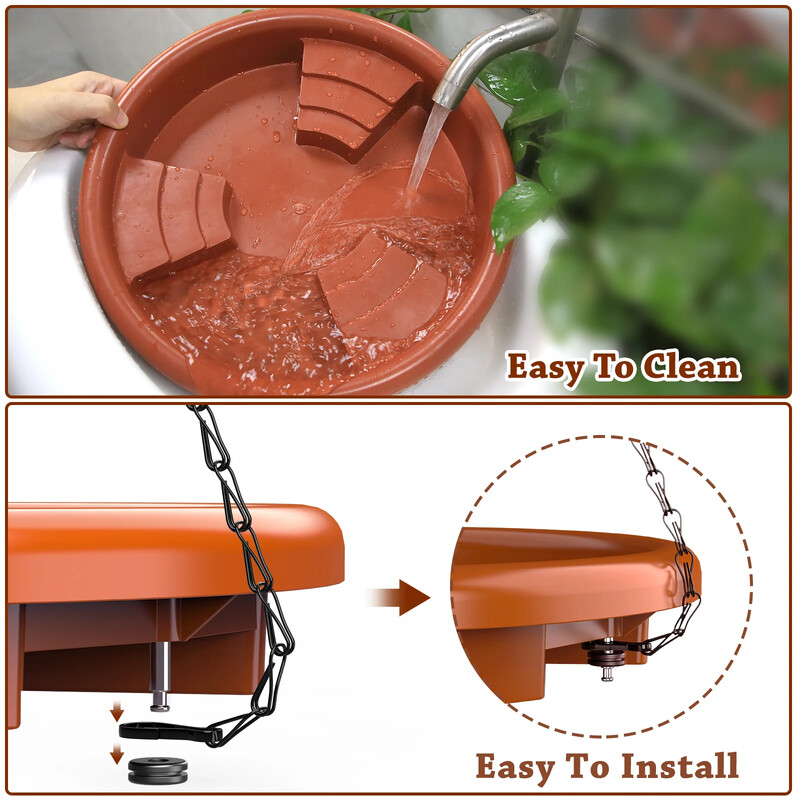 Easy To Clean

Easy To Install