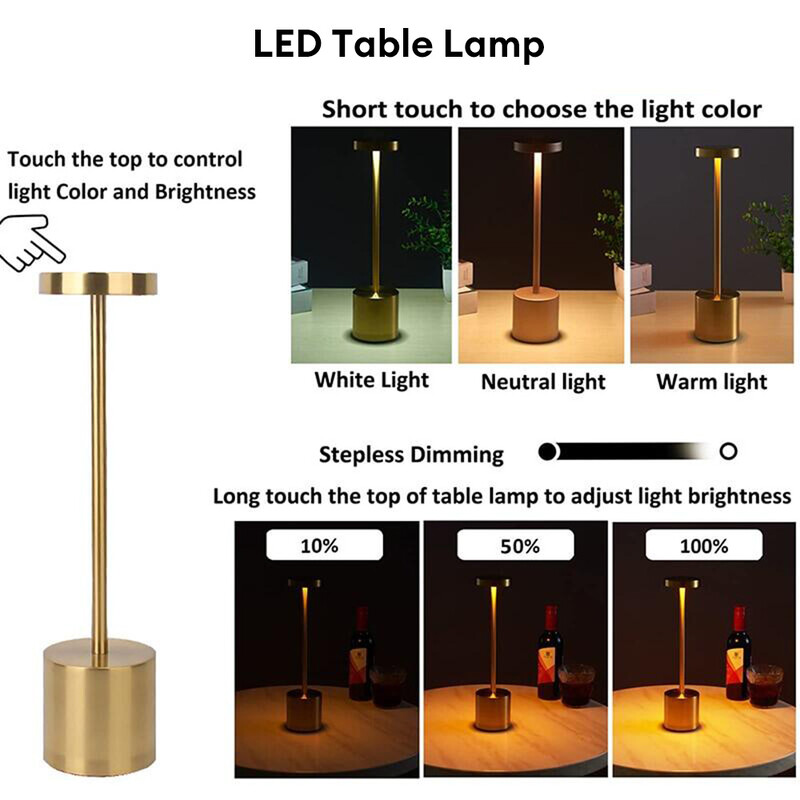 LED Table Lamp

Touch the top to control light Color and Brightness

Short touch to choose the light color

White Light

Neutral light

Warm light

Stepless Dimming

Long touch the top of table lamp to adjust light brightness

10%

50%

100%