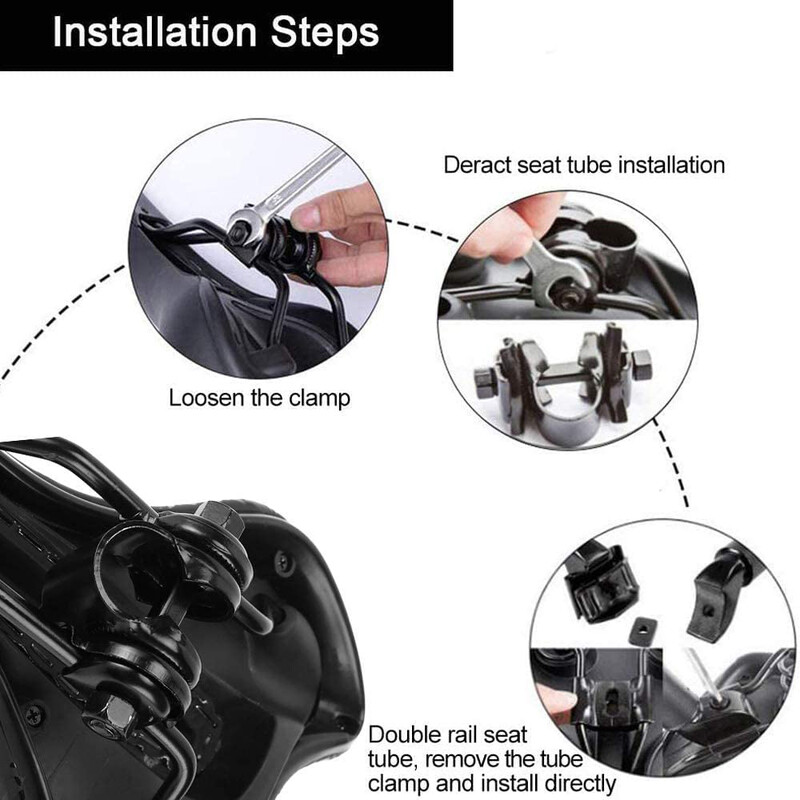 Installation Steps

Deract seat tube installation

Loosen the clamp

Double rail seat tube, remove the tube clamp and install directly