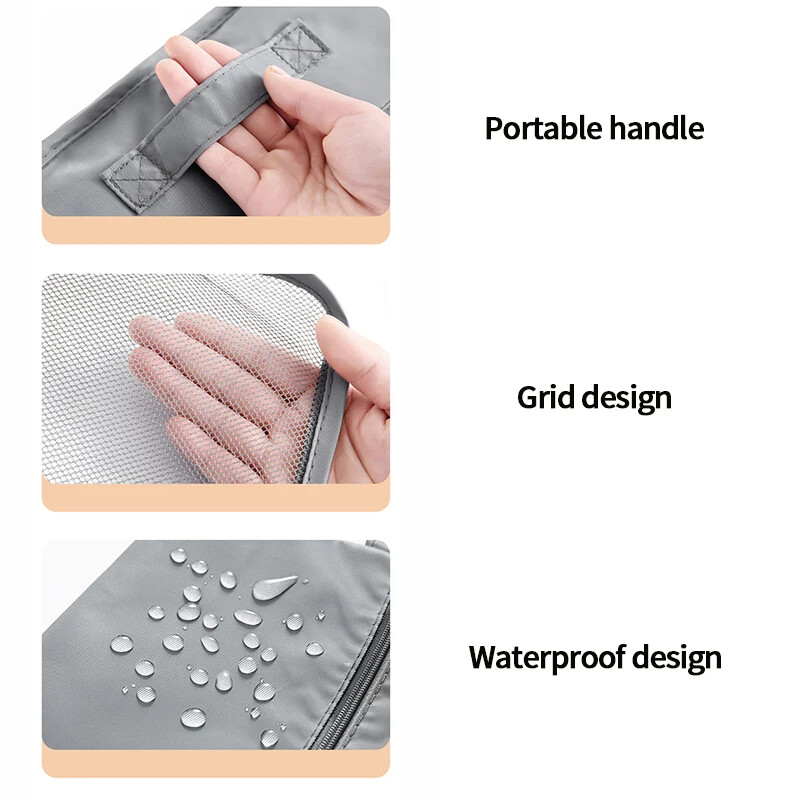 Portable handle

Grid design

Waterproof design