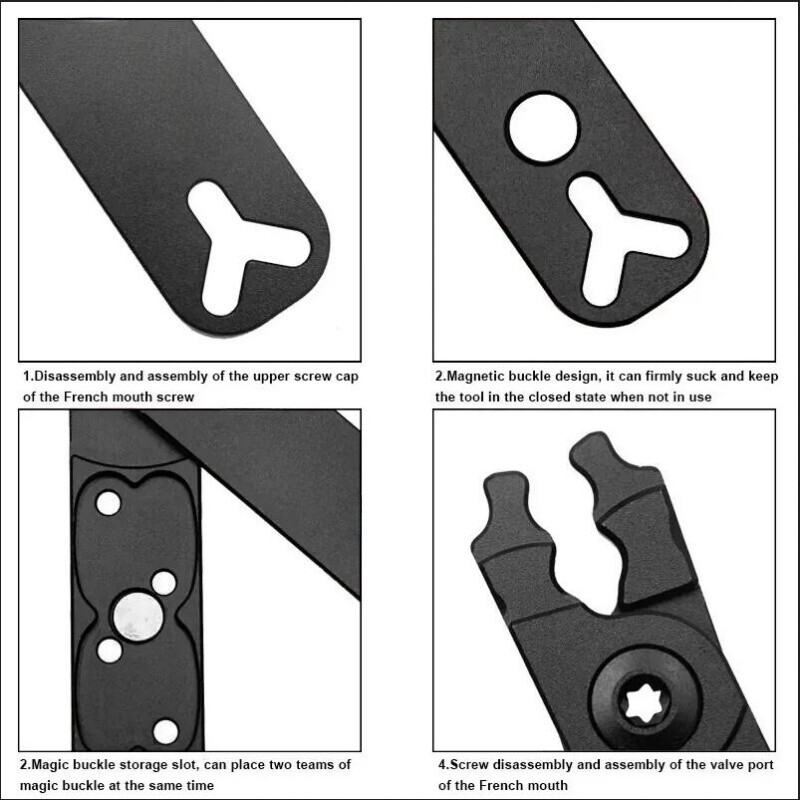 1.Disassembly and assembly of the upper screw cap of the French mouth screw

2.Magnetic buckle design, it can firmly suck and keep the tool in the closed state when not in use

2.Magic buckle storage slot, can place two teams of magic buckle at the same time

4.Screw disassembly and assembly of the valve port of the French mouth