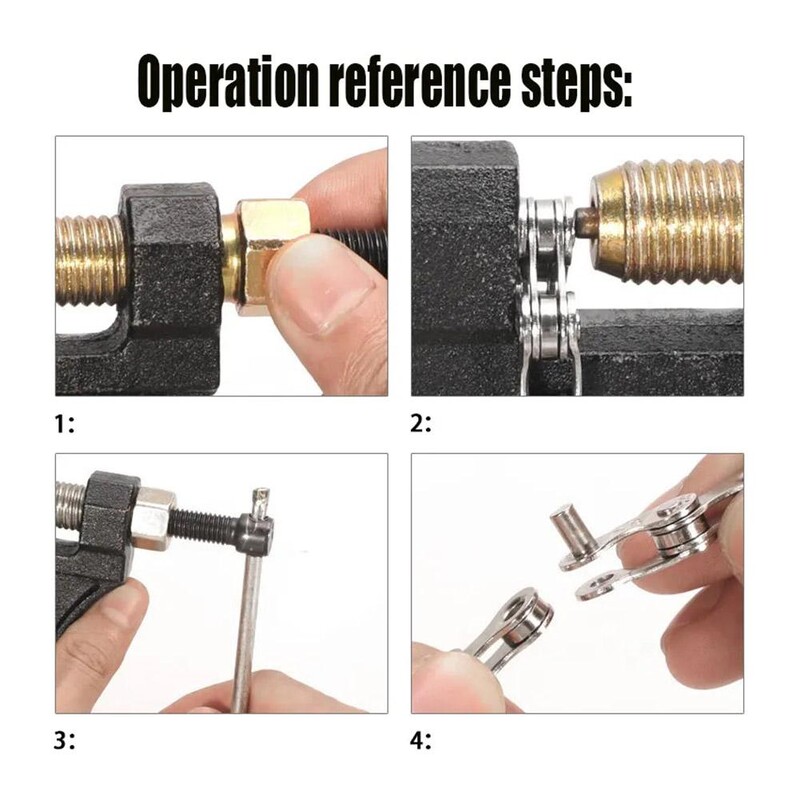 Operation reference steps:

1:

2:

3:

4: