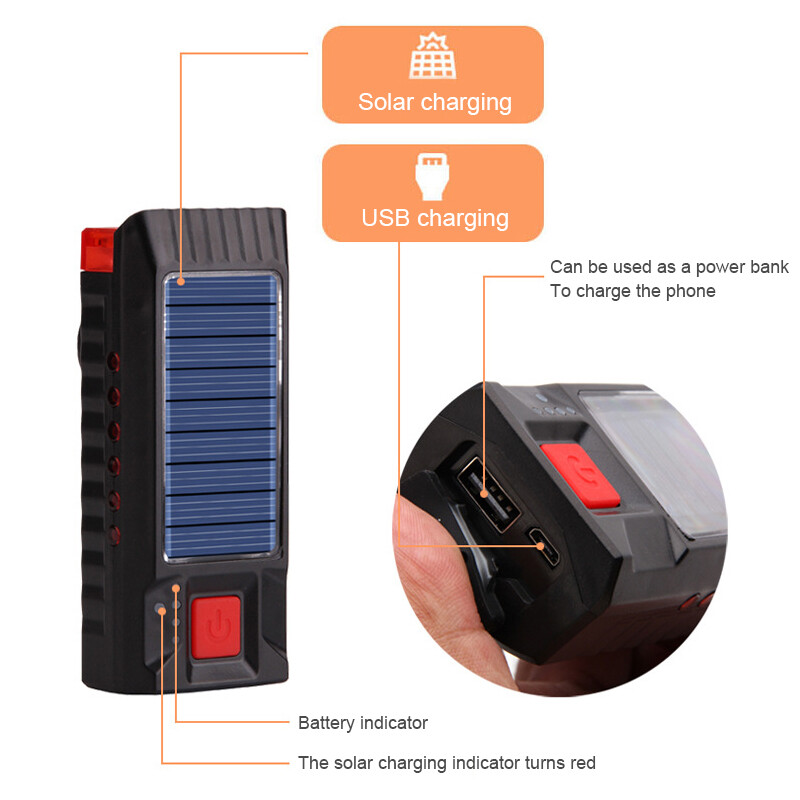 Solar charging

USB charging

Can be used as a power bank
To charge the phone

Battery indicator

The solar charging indicator turns red