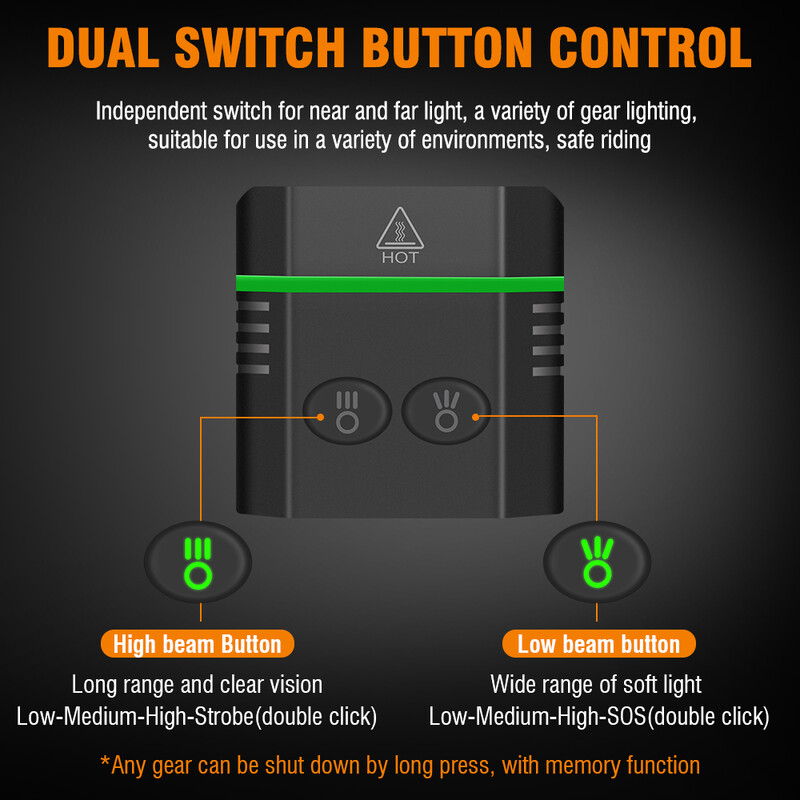 DUAL SWITCH BUTTON CONTROL

Independent switch for near and far light, a variety of gear lighting, suitable for use in a variety of environments, safe riding

HOT

High beam Button

Long range and clear vision
Low-Medium-High-Strobe(double click)

Low beam button

Wide range of soft light
Low-Medium-High-SOS(double click)

*Any gear can be shut down by long press, with memory function