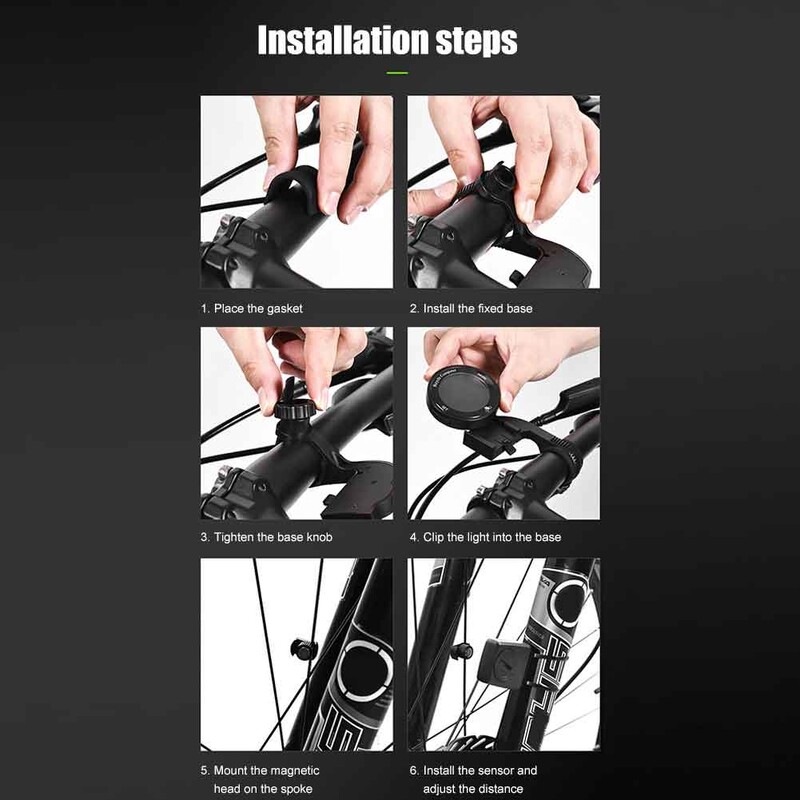 Installation steps

1. Place the gasket

2. Install the fixed base

3. Tighten the base knob

4. Clip the light into the base

5. Mount the magnetic head on the spoke

6. Install the sensor and adjust the distance