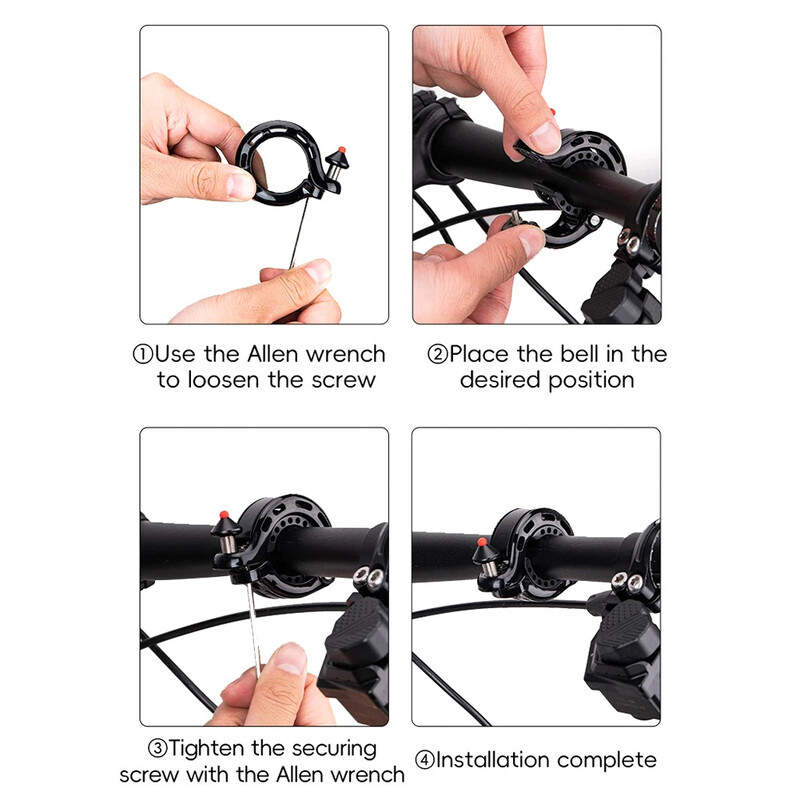 ①Use the Allen wrench to loosen the screw

②Place the bell in the desired position

③Tighten the securing screw with the Allen wrench

④Installation complete