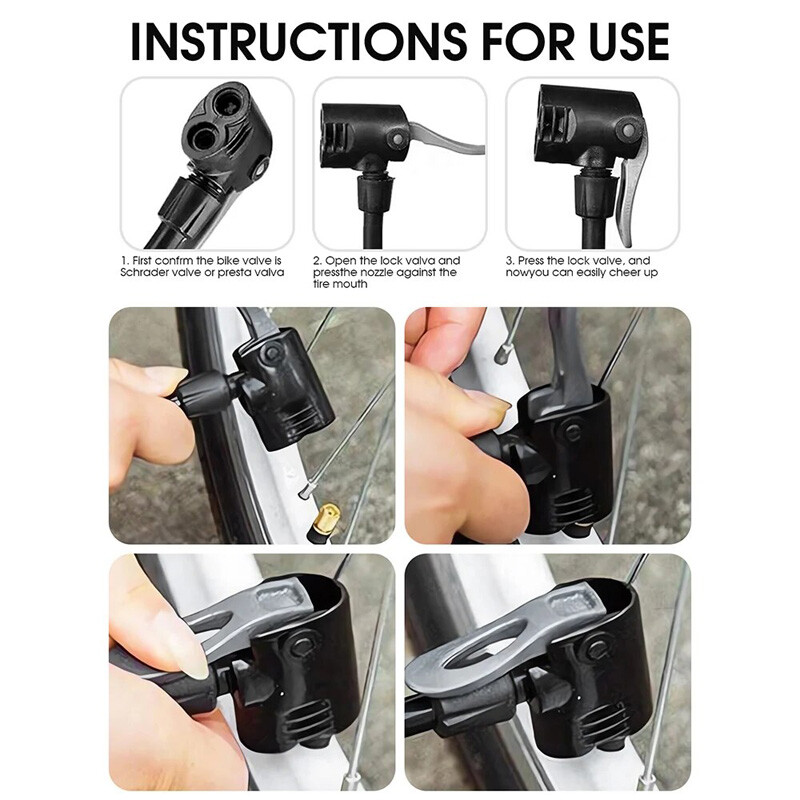 INSTRUCTIONS FOR USE

1. First confrm the bike valve is Schrader valve or presta valva

2. Open the lock valva and pressthe nozzle against the tire mouth

3. Press the lock valve, and nowyou can easily cheer up