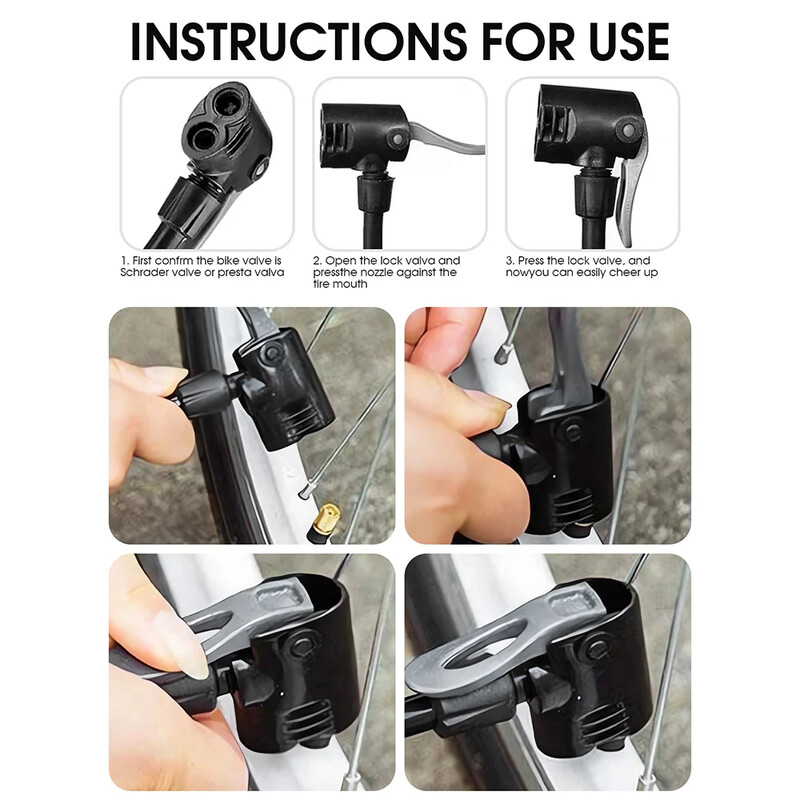 INSTRUCTIONS FOR USE

1. First confrm the bike valve is Schrader valve or presta valva

2. Open the lock valva and pressthe nozzle against the tire mouth

3. Press the lock valve, and nowyou can easily cheer up