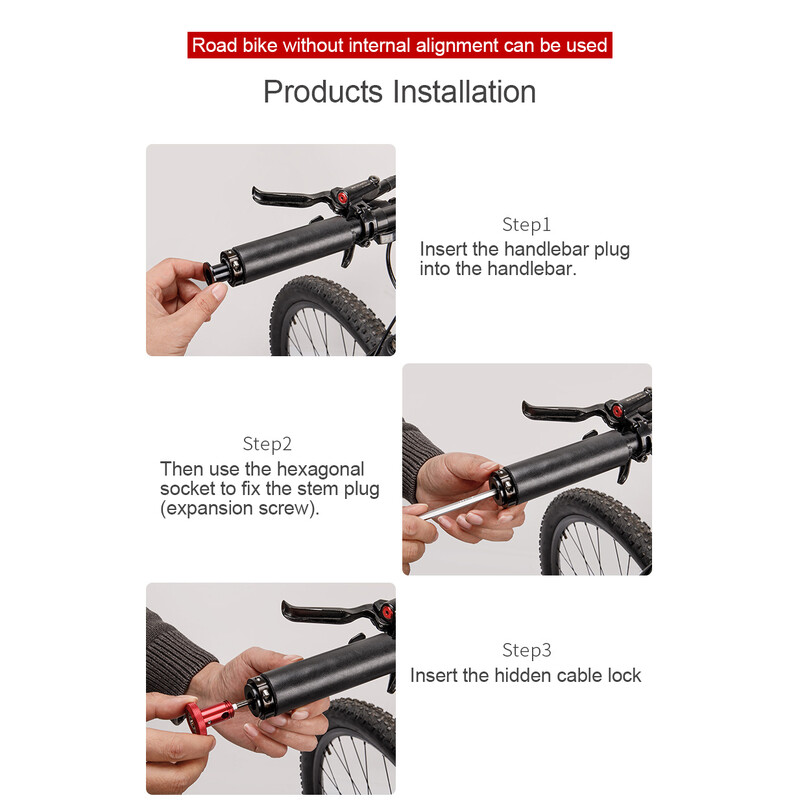 Road bike without internal alignment can be used

Products Installation

Step1
Insert the handlebar plug into the handlebar.

Step2
Then use the hexagonal socket to fix the stem plug (expansion screw).

Step3
Insert the hidden cable lock