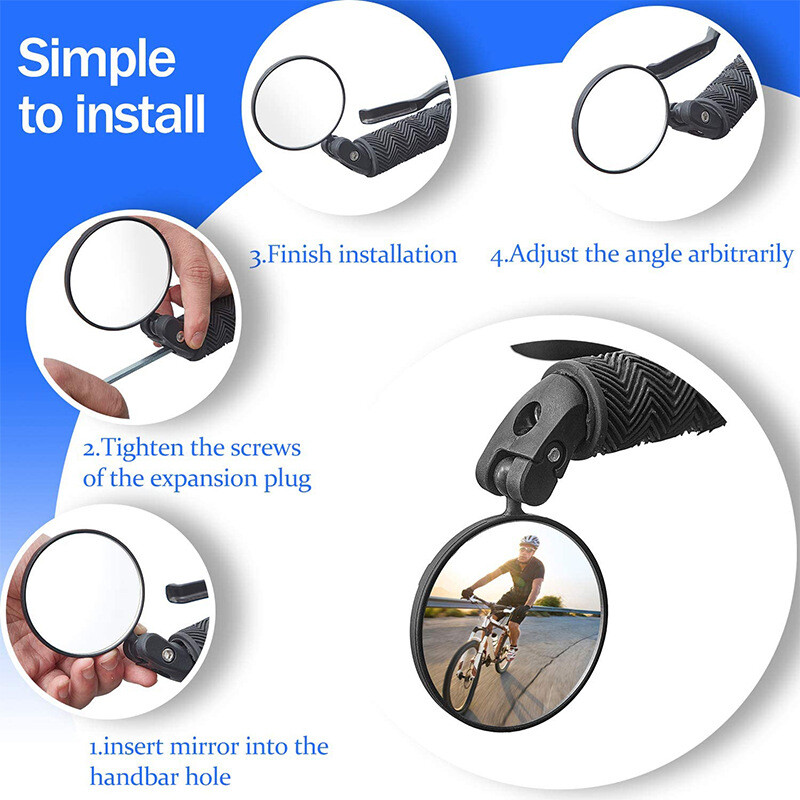 Simple to install

3.Finish installation

4.Adjust the angle arbitrarily

2.Tighten the screws of the expansion plug

1.insert mirror into the handbar hole