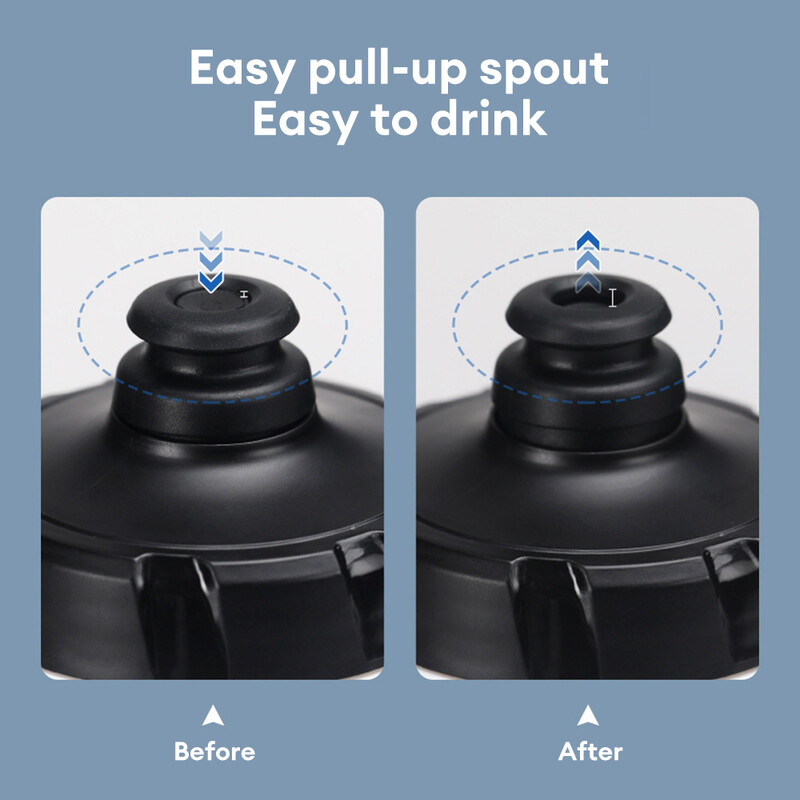 Easy pull-up spout
Easy to drink

Before

After