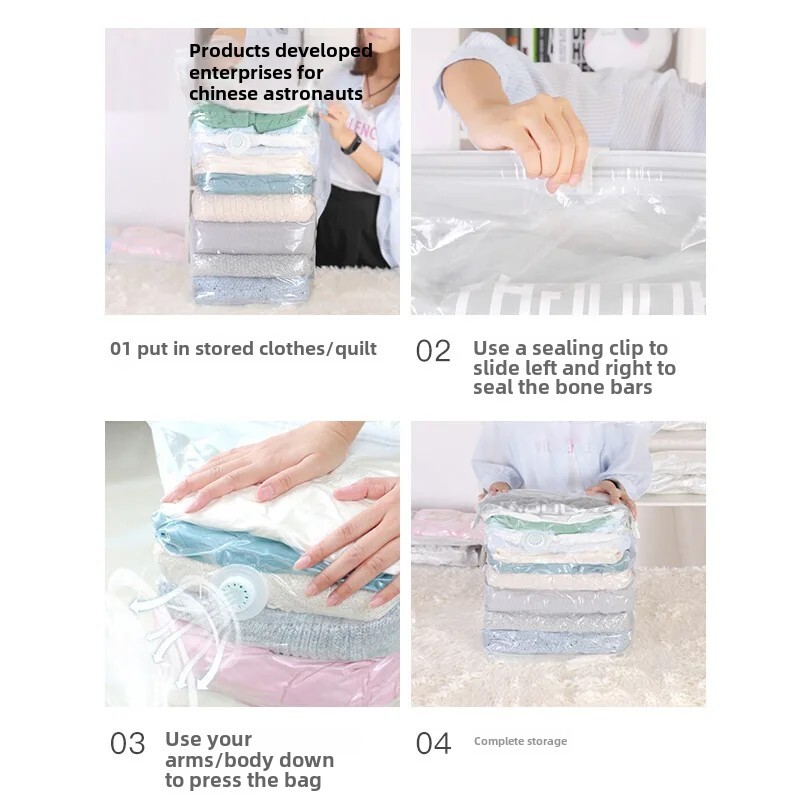 Products developed enterprises for chinese astronauts

01 put in stored clothes/quilt

02 Use a sealing clip to slide left and right to seal the bone bars

03 Use your arms/body down to press the bag

04 Complete storage