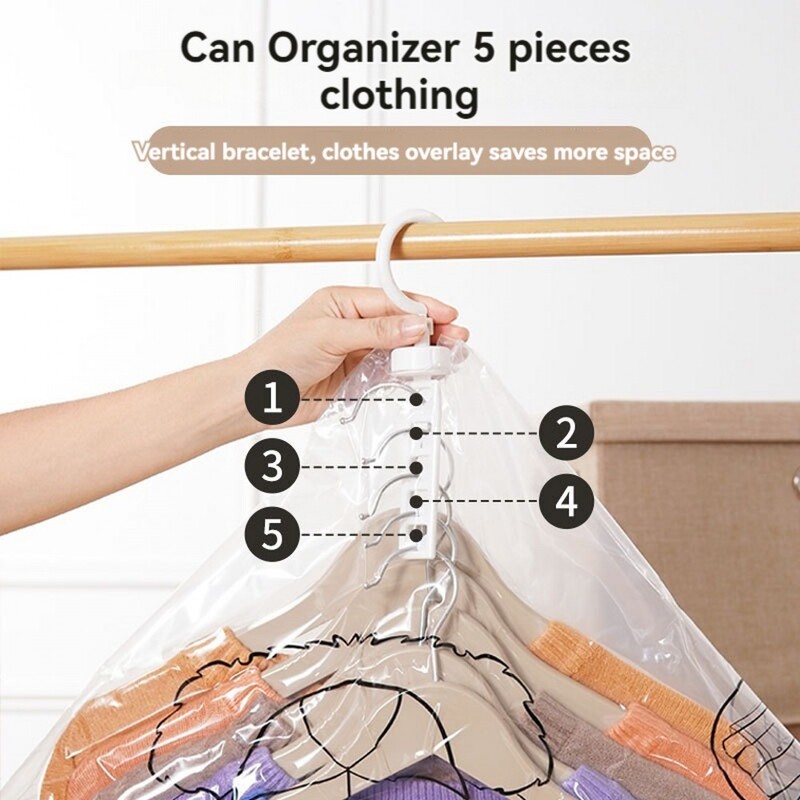 Can Organizer 5 pieces clothing

Vertical bracelet, clothes overlay saves more space

1
2
3
4
5