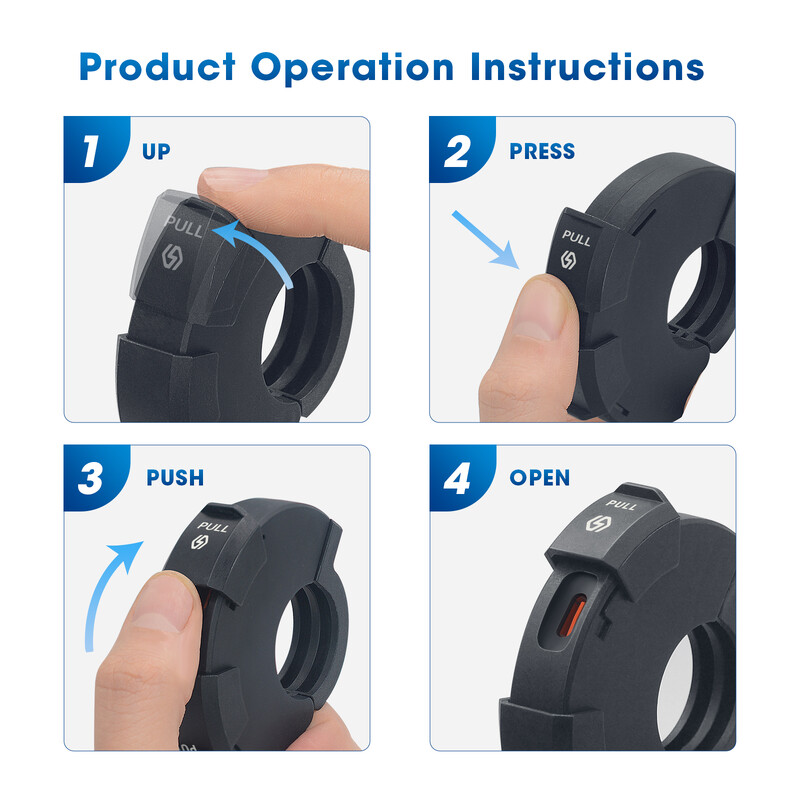 Product Operation Instructions

1 UP

PULL

2 PRESS

PULL

3 PUSH

PULL

4 OPEN

PULL