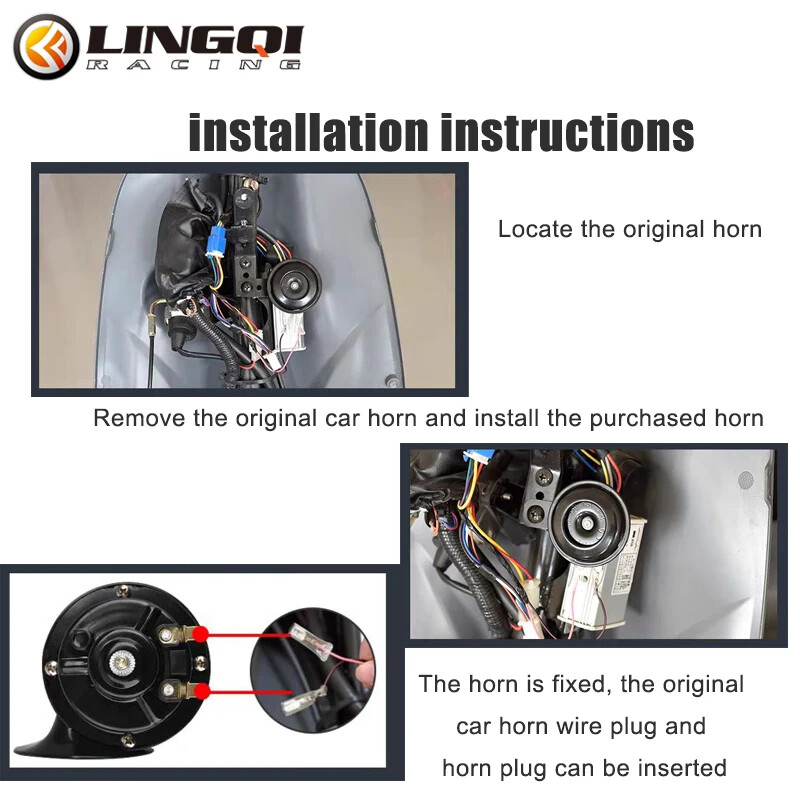 LINGQI
RACING

installation instructions

Locate the original horn

Remove the original car horn and install the purchased horn

The horn is fixed, the original car horn wire plug and horn plug can be inserted