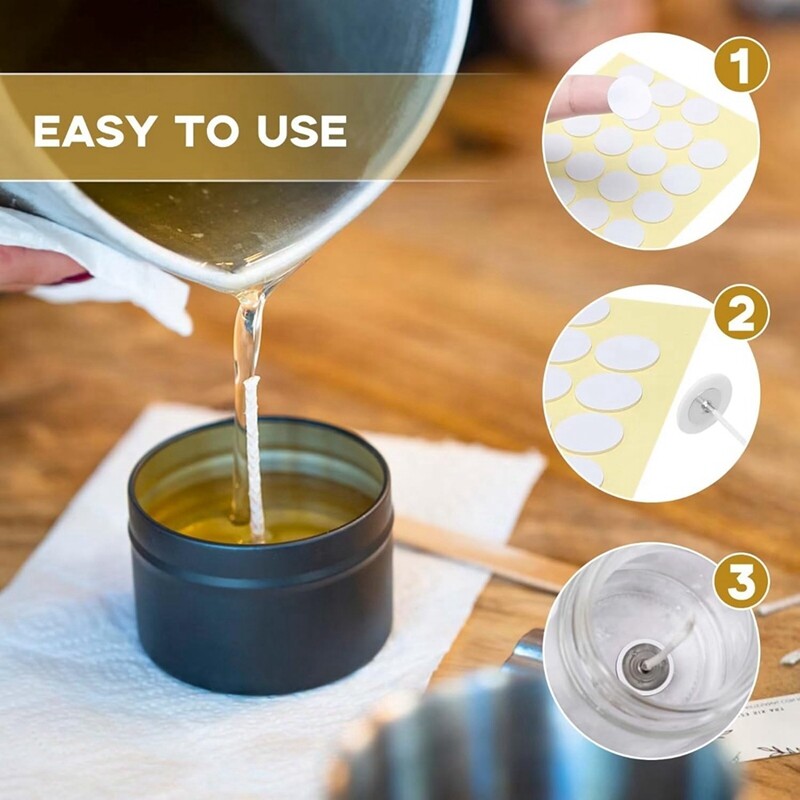 EASY TO USE

1

2

3