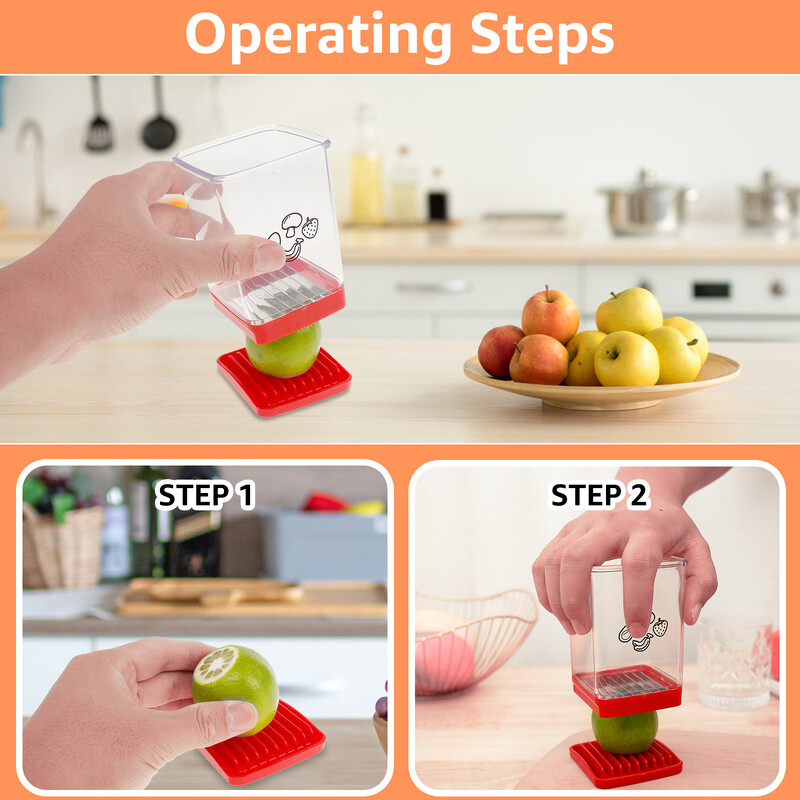 Operating Steps

STEP 1

STEP 2