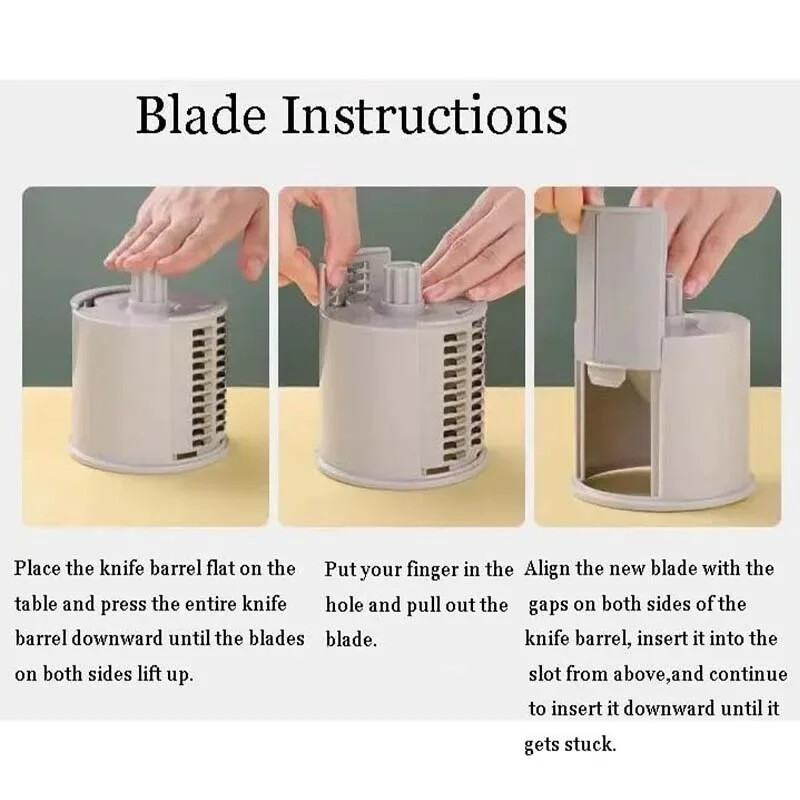 Blade Instructions

Place the knife barrel flat on the table and press the entire knife barrel downward until the blades on both sides lift up.

Put your finger in the hole and pull out the blade.

Align the new blade with the gaps on both sides of the knife barrel, insert it into the slot from above,and continue to insert it downward until it gets stuck.