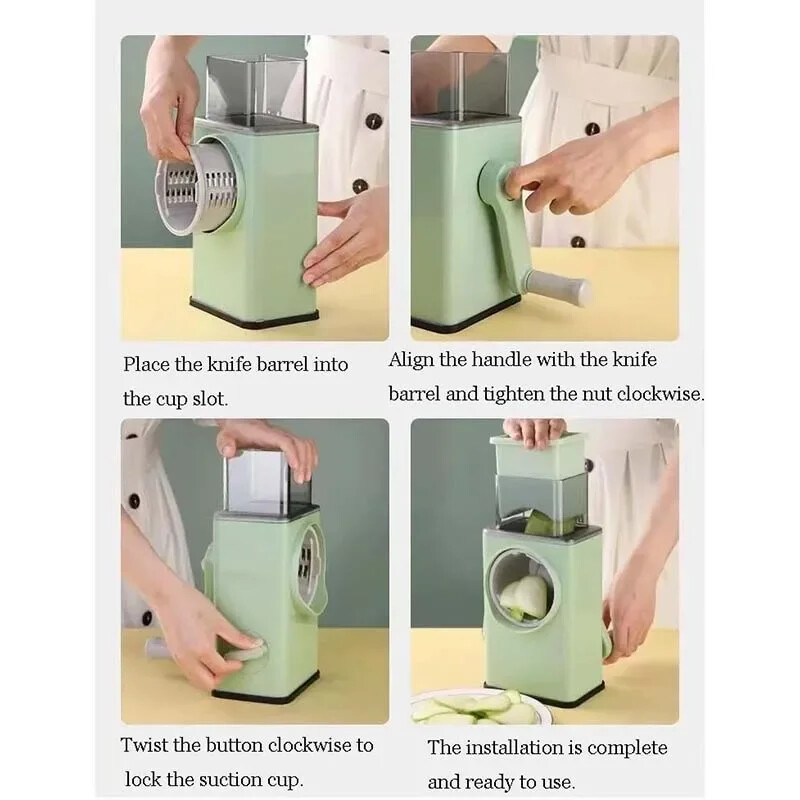 Place the knife barrel into the cup slot.

Align the handle with the knife barrel and tighten the nut clockwise.

Twist the button clockwise to lock the suction cup.

The installation is complete and ready to use.