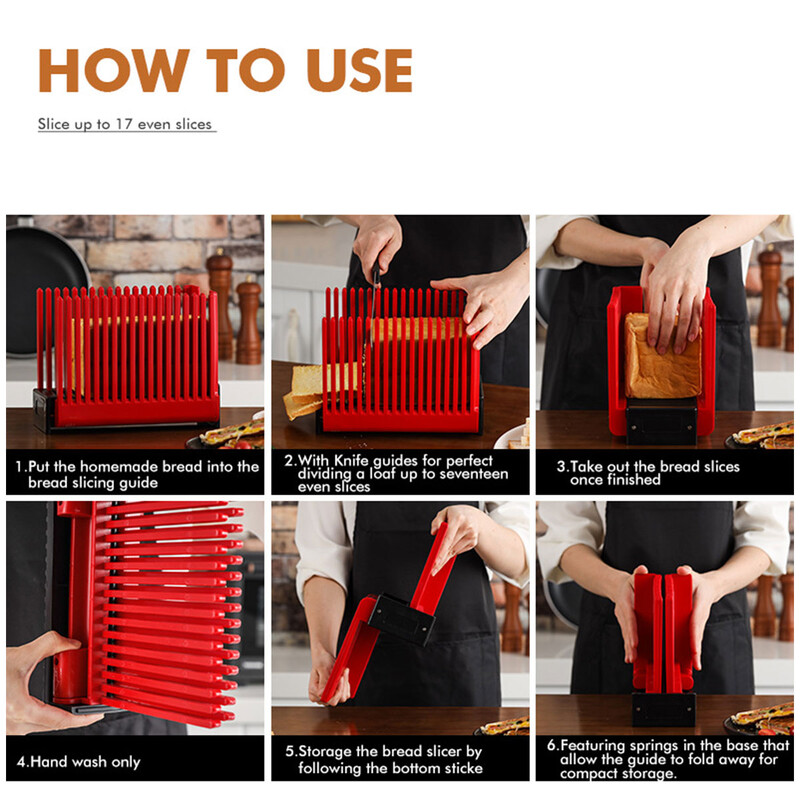 HOW TO USE

Slice up to 17 even slices

1.Put the homemade bread into the bread slicing guide

2.With Knife guides for perfect dividing a loaf up to seventeen even slices

3.Take out the bread slices once finished

4.Hand wash only

5.Storage the bread slicer by following the bottom sticke

6.Featuring springs in the base that allow the guide to fold away for compact storage.