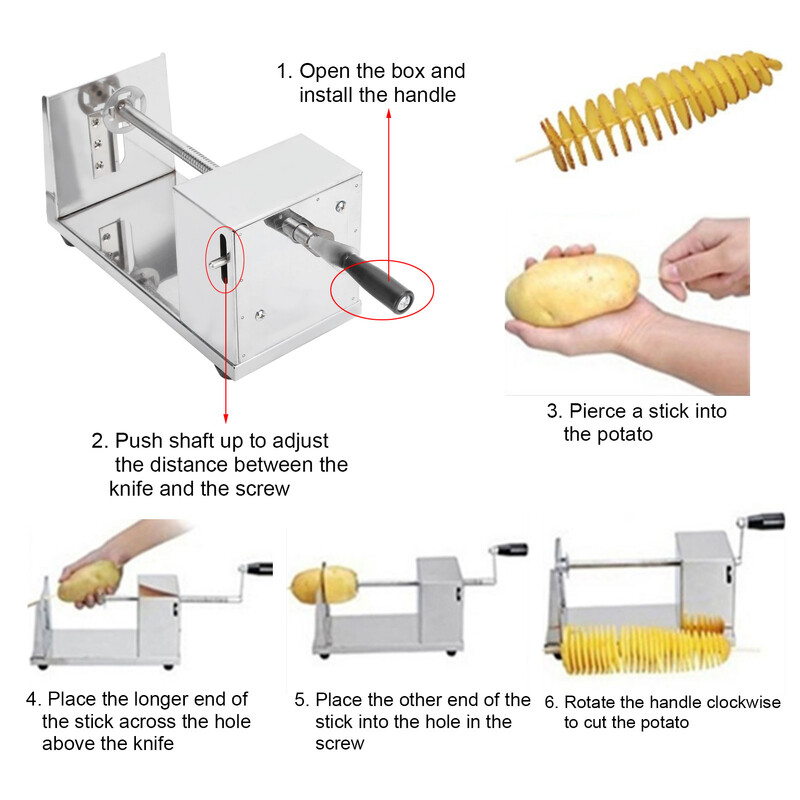 1. Open the box and install the handle

2. Push shaft up to adjust the distance between the knife and the screw

3. Pierce a stick into the potato

4. Place the longer end of the stick across the hole above the knife

5. Place the other end of the stick into the hole in the screw

6. Rotate the handle clockwise to cut the potato