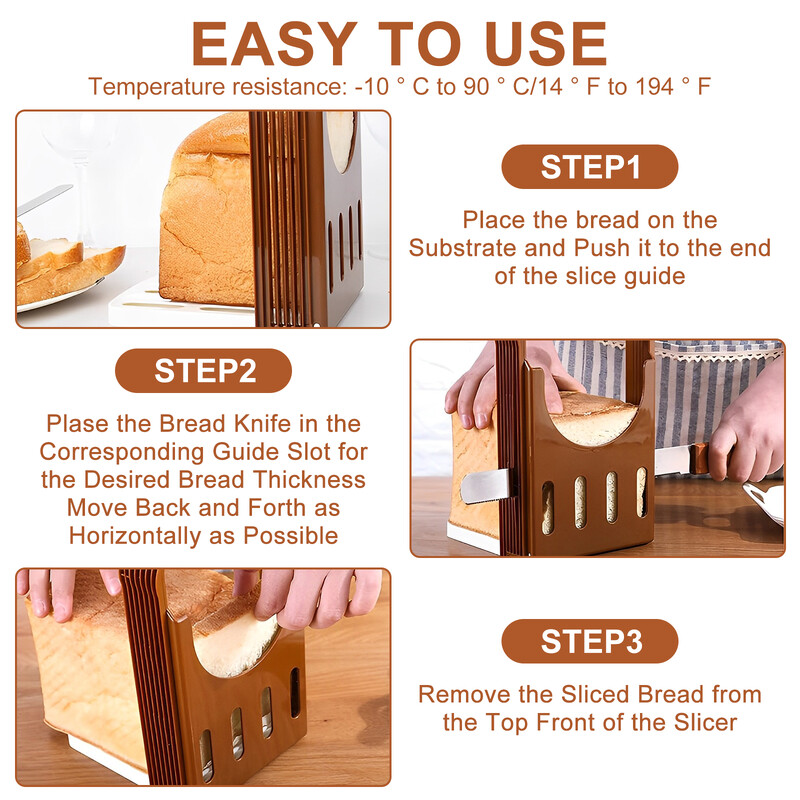 EASY TO USE

Temperature resistance: -10 ° C to 90 ° C/14 ° F to 194 ° F

STEP1

Place the bread on the Substrate and Push it to the end of the slice guide

STEP2

Plase the Bread Knife in the Corresponding Guide Slot for the Desired Bread Thickness Move Back and Forth as Horizontally as Possible

STEP3

Remove the Sliced Bread from the Top Front of the Slicer