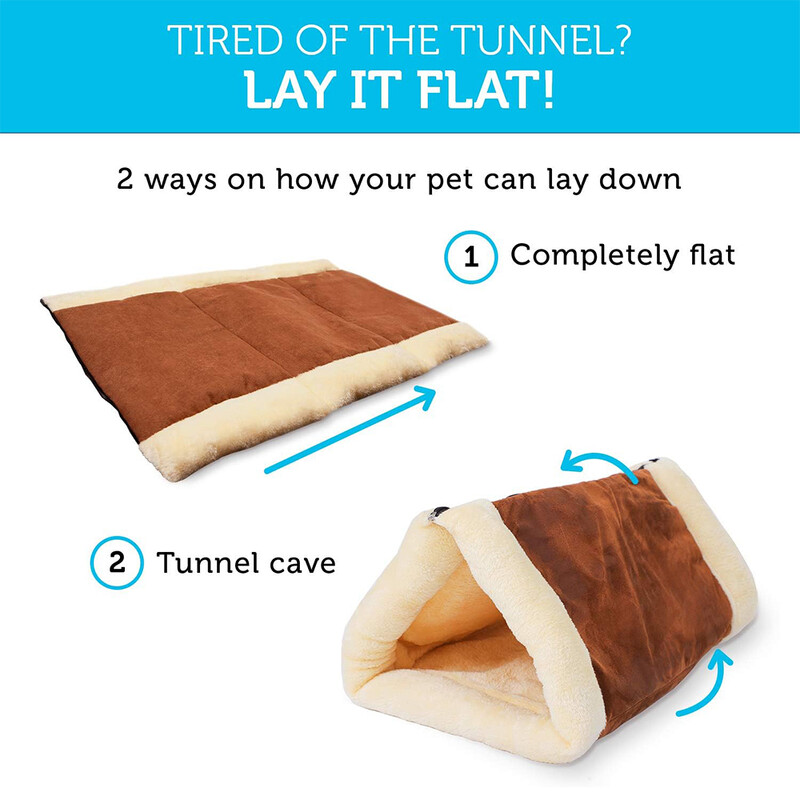 TIRED OF THE TUNNEL?
LAY IT FLAT!

2 ways on how your pet can lay down

1 Completely flat

2 Tunnel cave