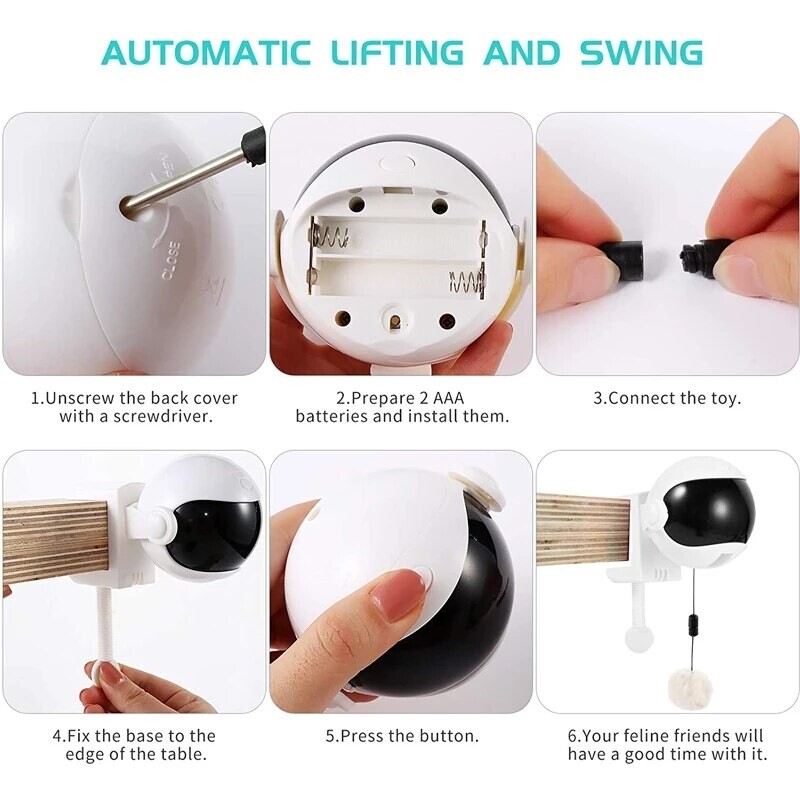 AUTOMATIC LIFTING AND SWING

CLOSE

1.Unscrew the back cover with a screwdriver.

2.Prepare 2 AAA batteries and install them.

3.Connect the toy.

4.Fix the base to the edge of the table.

5.Press the button.

6.Your feline friends will have a good time with it.