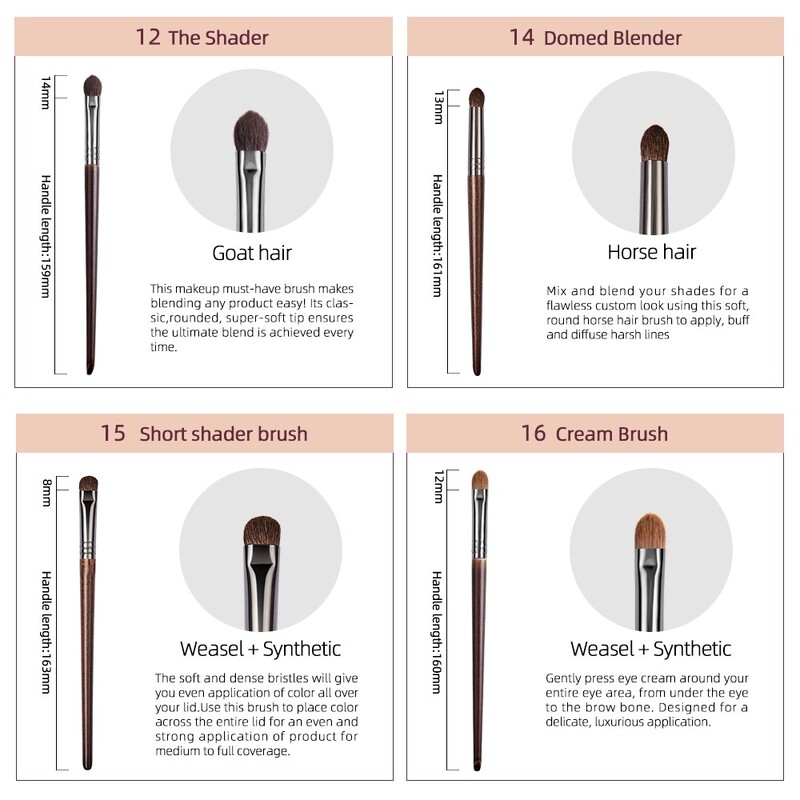 12 The Shader

14mm

Handle length:159mm

Goat hair

This makeup must-have brush makes blending any product easy! Its classic,rounded, super-soft tip ensures the ultimate blend is achieved every time.

14 Domed Blender

13mm

Handle length:161mm

Horse hair

Mix and blend your shades for a flawless custom look using this soft, round horse hair brush to apply, buff and diffuse harsh lines

15 Short shader brush

8mm

Handle length:163mm

Weasel + Synthetic

The soft and dense bristles will give you even application of color all over your lid.Use this brush to place color across the entire lid for an even and strong application of product for medium to full coverage.

16 Cream Brush

12mm

Handle length:160mm

Weasel + Synthetic

Gently press eye cream around your entire eye area, from under the eye to the brow bone. Designed for a delicate, luxurious application.