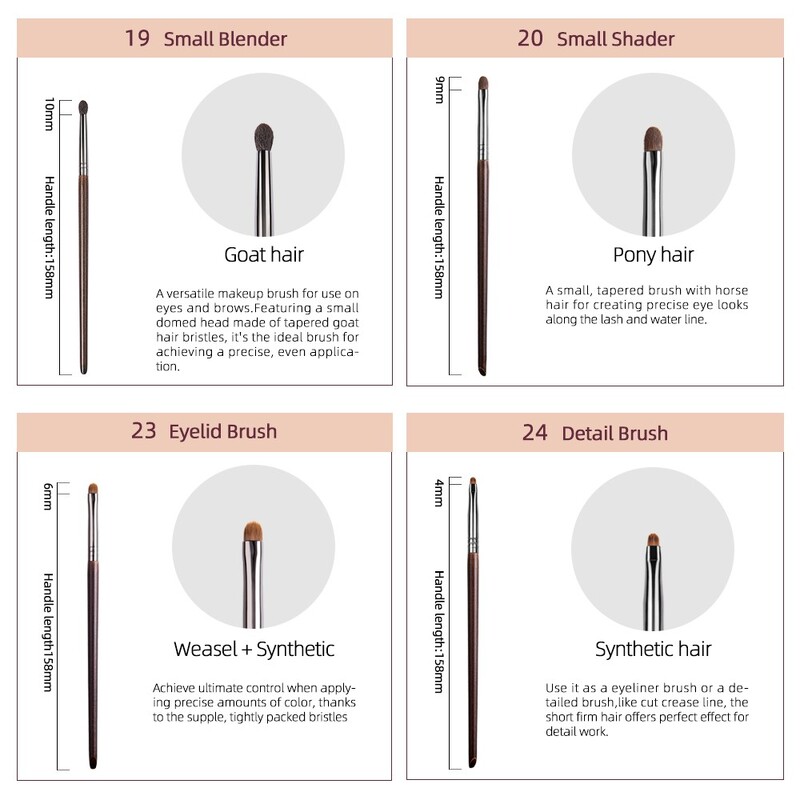 19 Small Blender

10mm

Handle length:158mm

Goat hair

A versatile makeup brush for use on eyes and brows.Featuring a small domed head made of tapered goat hair bristles, it's the ideal brush for achieving a precise, even application.

20 Small Shader

9mm

Handle length:158mm

Pony hair

A small, tapered brush with horse hair for creating precise eye looks along the lash and water line.

23 Eyelid Brush

6mm

Handle length158mm

Weasel + Synthetic

Achieve ultimate control when applying precise amounts of color, thanks to the supple, tightly packed bristles

24 Detail Brush

4mm

Handle length:158mm

Synthetic hair

Use it as a eyeliner brush or a detailed brush,like cut crease line, the short firm hair offers perfect effect for detail work.