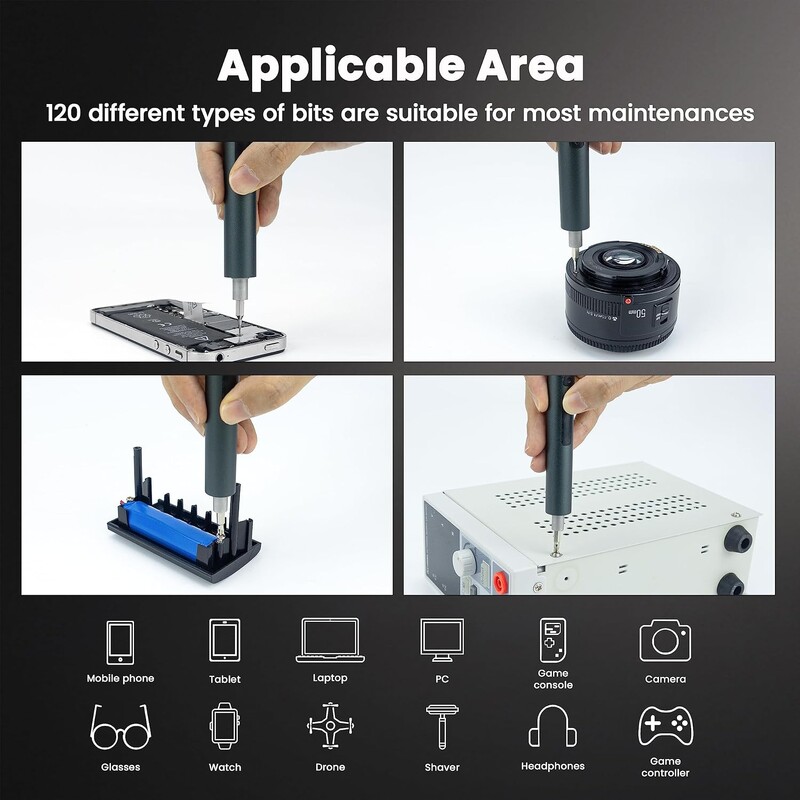 Applicable Area

120 different types of bits are suitable for most maintenances

50mm

Mobile phone

Tablet

Laptop

PC

Game console

Camera

Glasses

Watch

Drone

Shaver

Headphones

Game controller