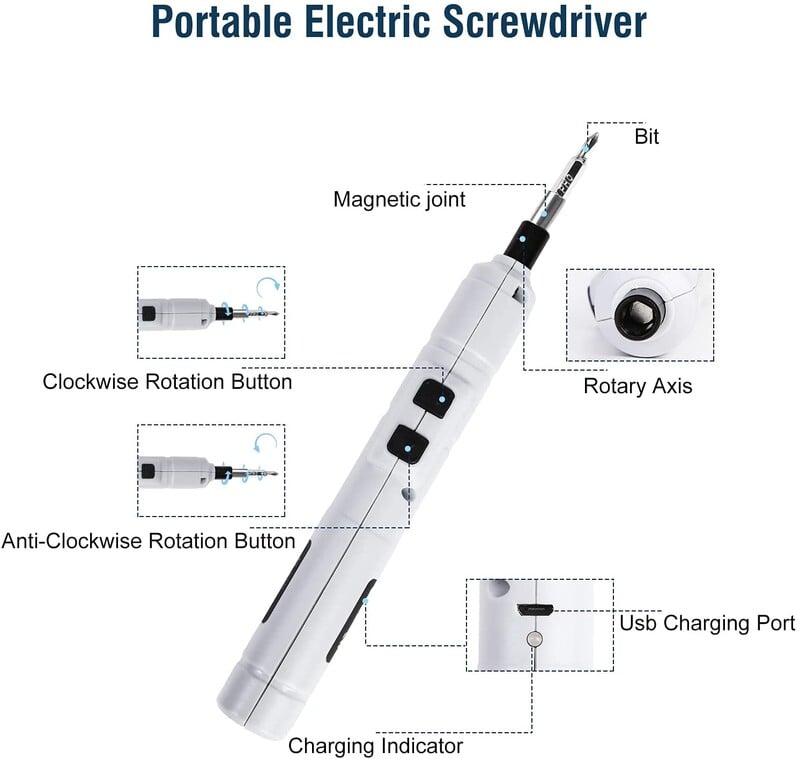 Portable Electric Screwdriver

Bit

Magnetic joint

Clockwise Rotation Button

Rotary Axis

Anti-Clockwise Rotation Button

Usb Charging Port

Charging Indicator