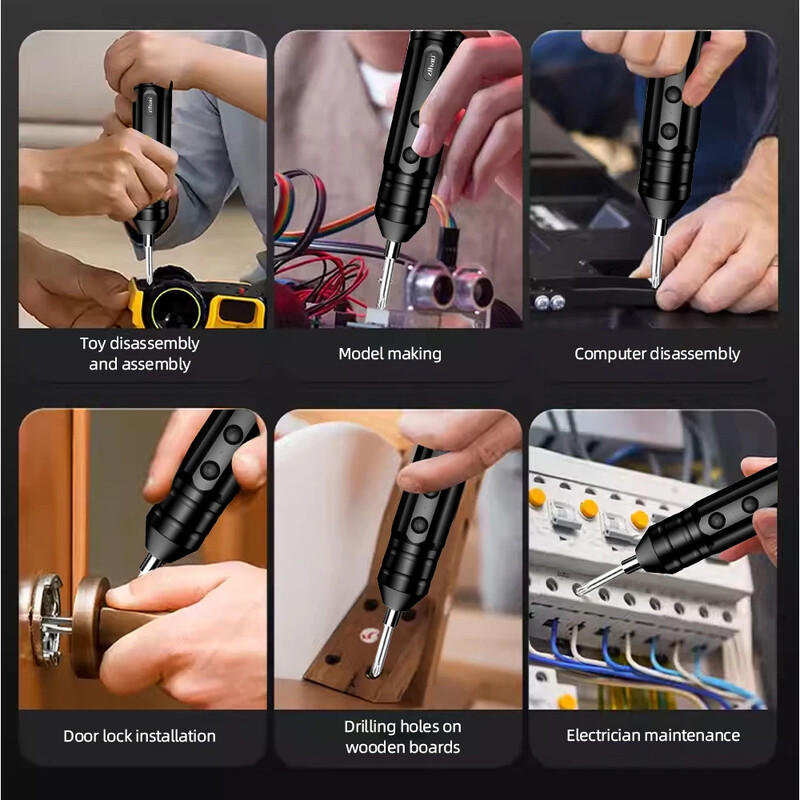 Toy disassembly and assembly

Model making

Computer disassembly

Door lock installation

Drilling holes on wooden boards

Electrician maintenance