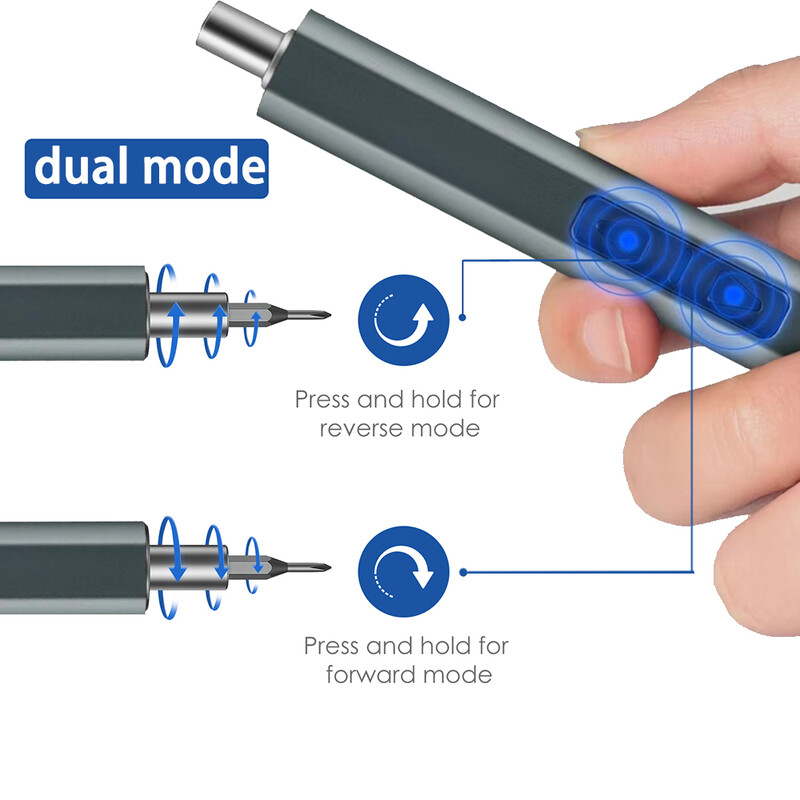 dual mode

Press and hold for reverse mode

Press and hold for forward mode