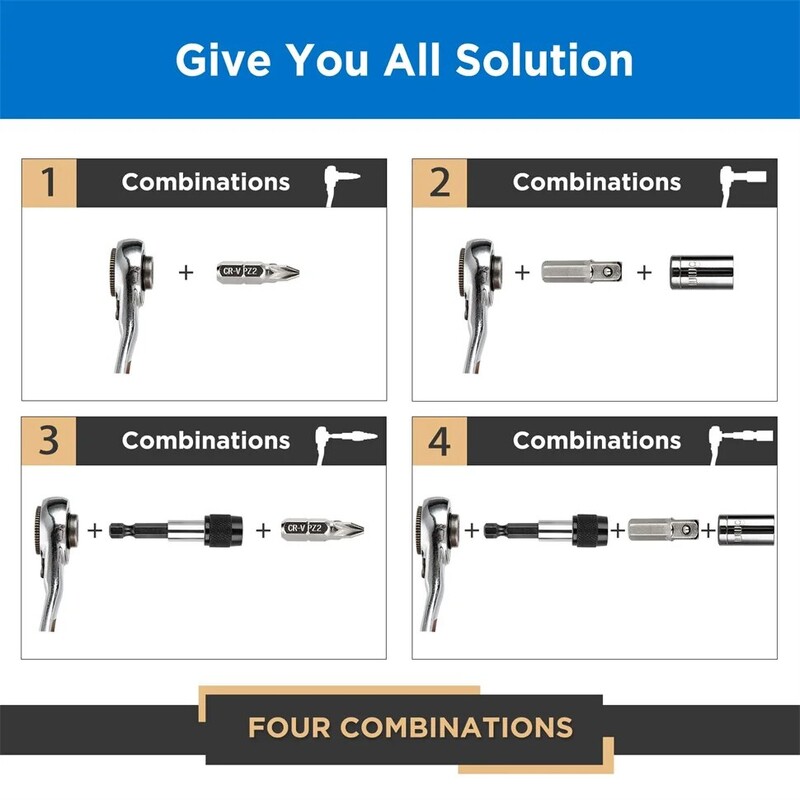 Give You All Solution

1 Combinations

+ CR-V PZ2

2 Combinations

+ +

3 Combinations

+ + CR-V PZ2

4 Combinations

+ + +

FOUR COMBINATIONS