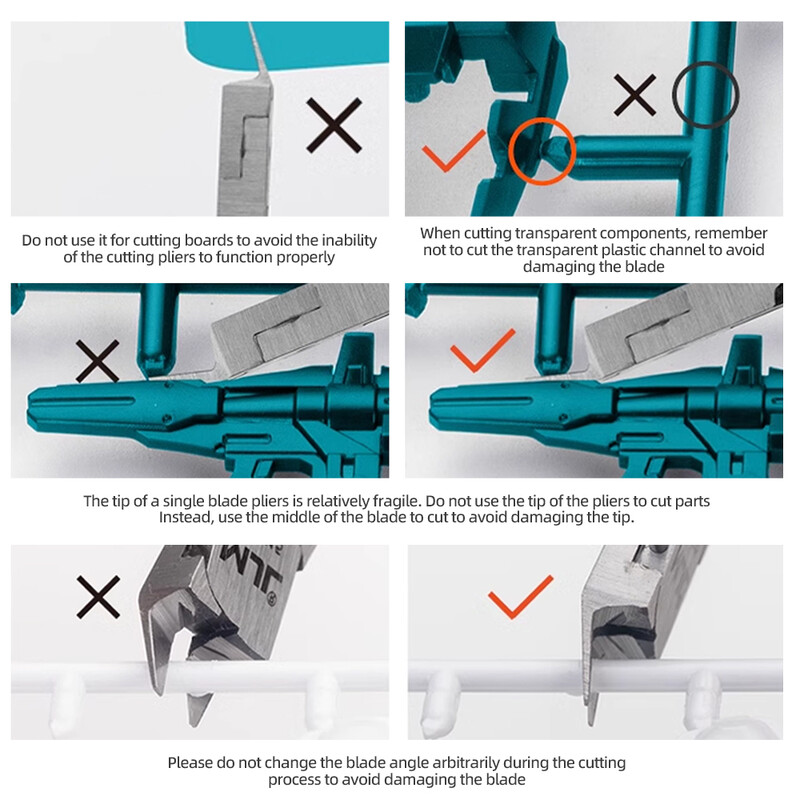 Do not use it for cutting boards to avoid the inability of the cutting pliers to function properly

When cutting transparent components, remember not to cut the transparent plastic channel to avoid damaging the blade

The tip of a single blade pliers is relatively fragile. Do not use the tip of the pliers to cut parts Instead, use the middle of the blade to cut to avoid damaging the tip.

JLM

Please do not change the blade angle arbitrarily during the cutting process to avoid damaging the blade