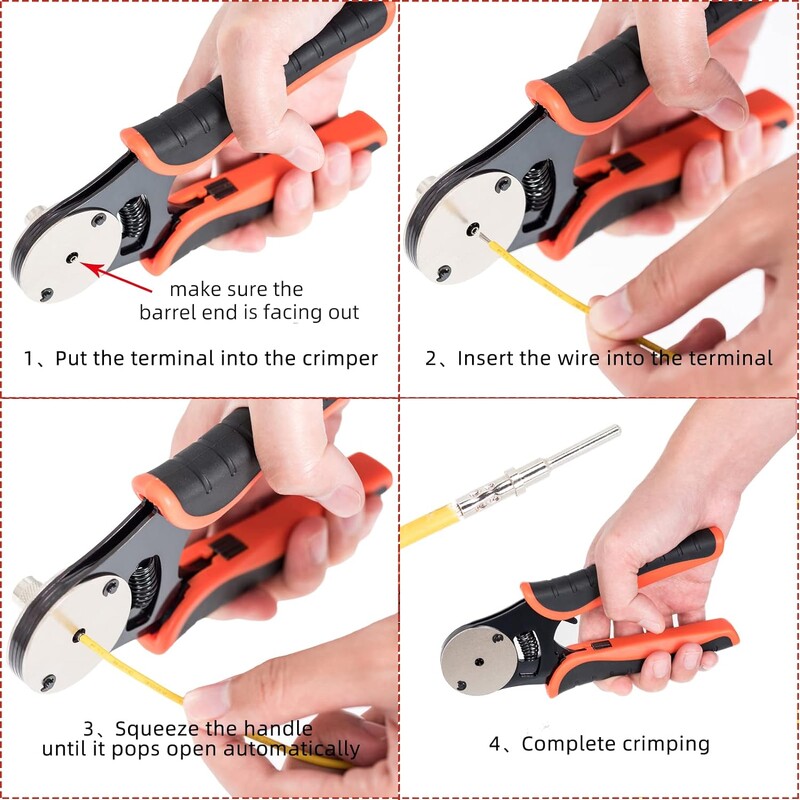 make sure the barrel end is facing out

1、Put the terminal into the crimper

2、Insert the wire into the terminal

3、Squeeze the handle until it pops open automatically

4、Complete crimping