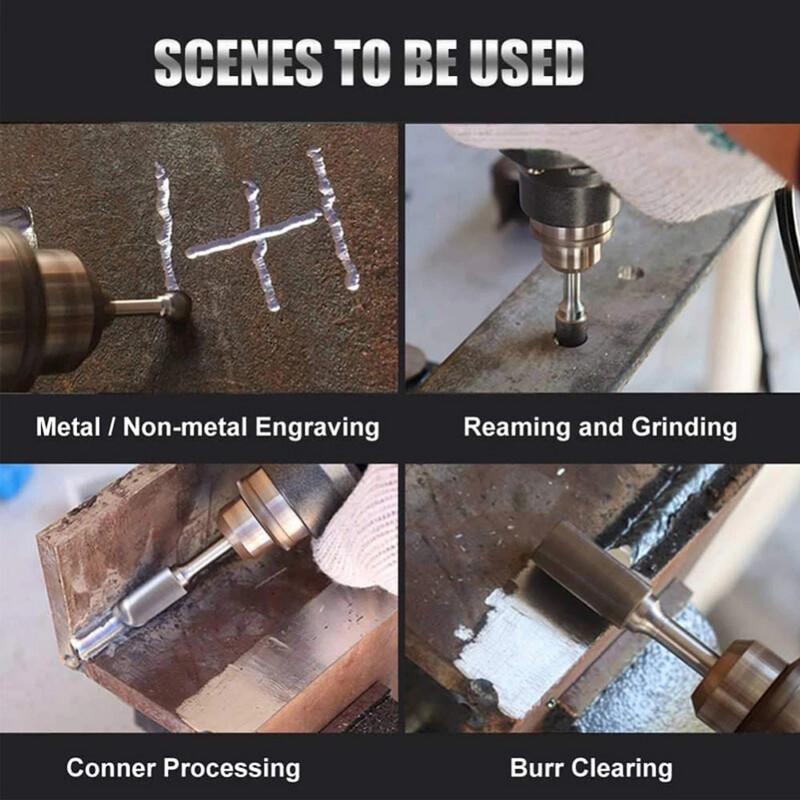 SCENES TO BE USED

Metal / Non-metal Engraving

Reaming and Grinding

Conner Processing

Burr Clearing