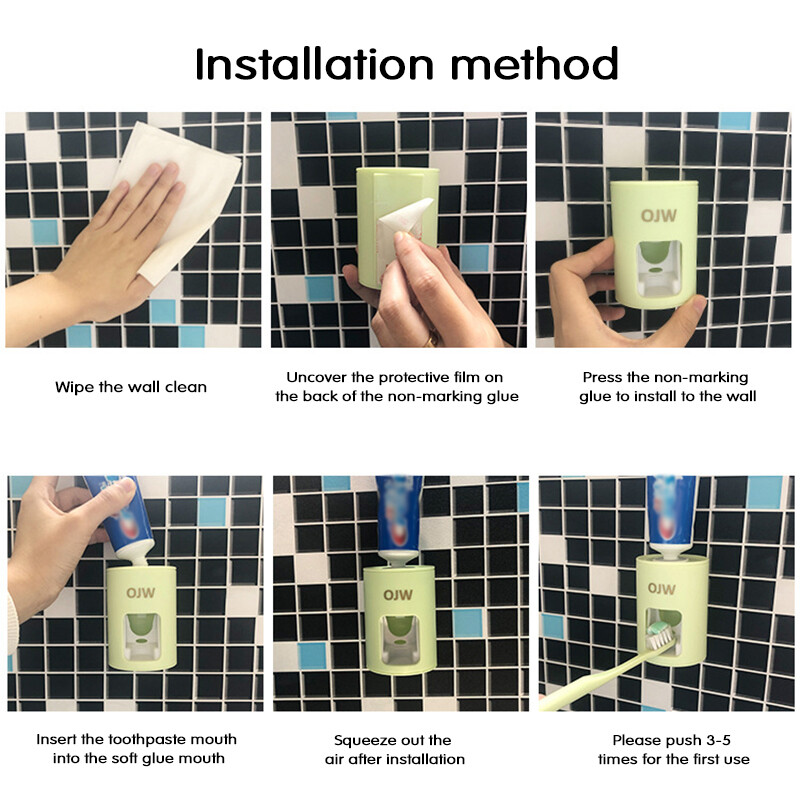 Installation method

OJW

Wipe the wall clean

Uncover the protective film on the back of the non-marking glue

Press the non-marking glue to install to the wall

OJW

OJW

OJW

Insert the toothpaste mouth into the soft glue mouth

Squeeze out the air after installation

Please push 3-5 times for the first use