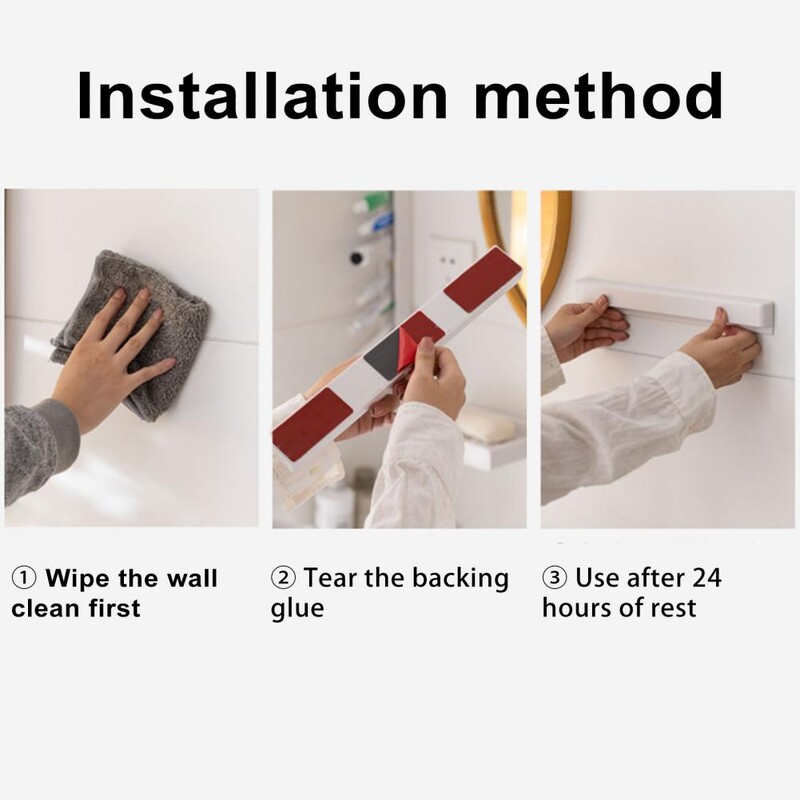 Installation method

① Wipe the wall clean first

② Tear the backing glue

③ Use after 24 hours of rest