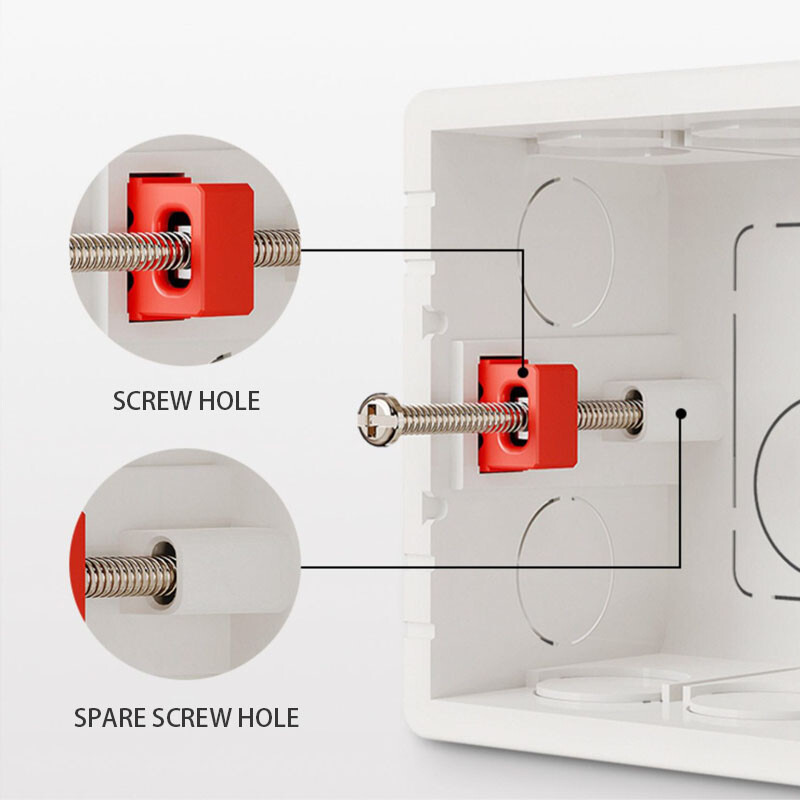 SCREW HOLE

SPARE SCREW HOLE