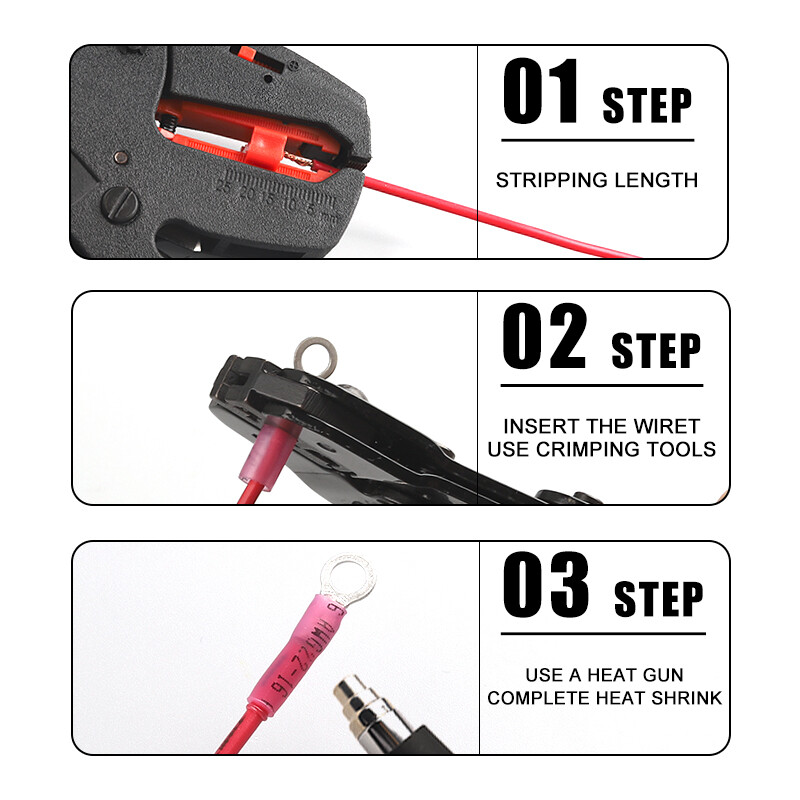 25 20 15 10 5 mm

01 STEP

STRIPPING LENGTH

02 STEP

INSERT THE WIRET
USE CRIMPING TOOLS

AWG22-16

03 STEP

USE A HEAT GUN
COMPLETE HEAT SHRINK