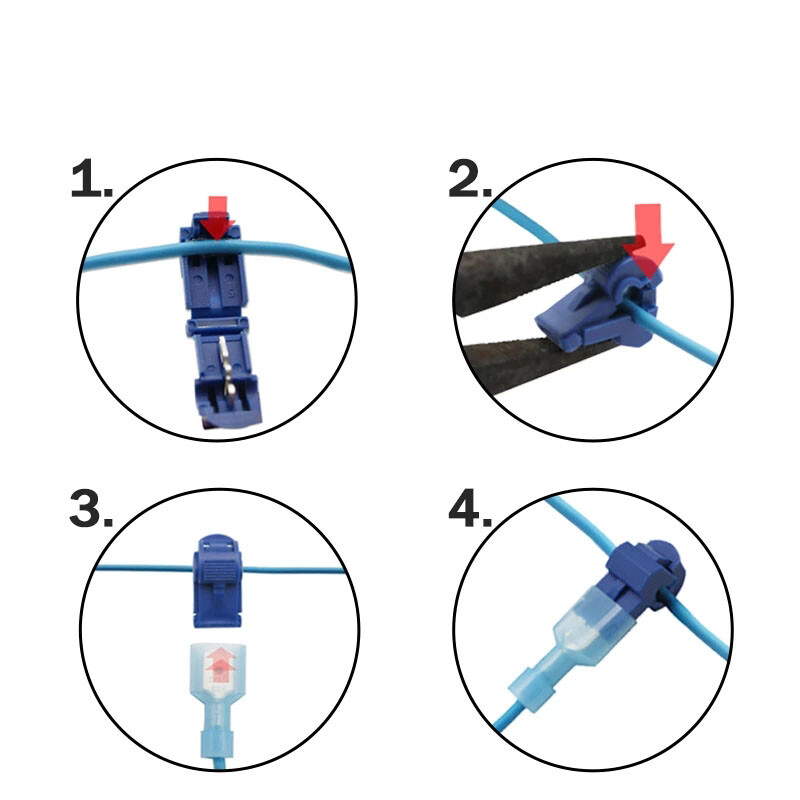 1.

2.

3.

4.