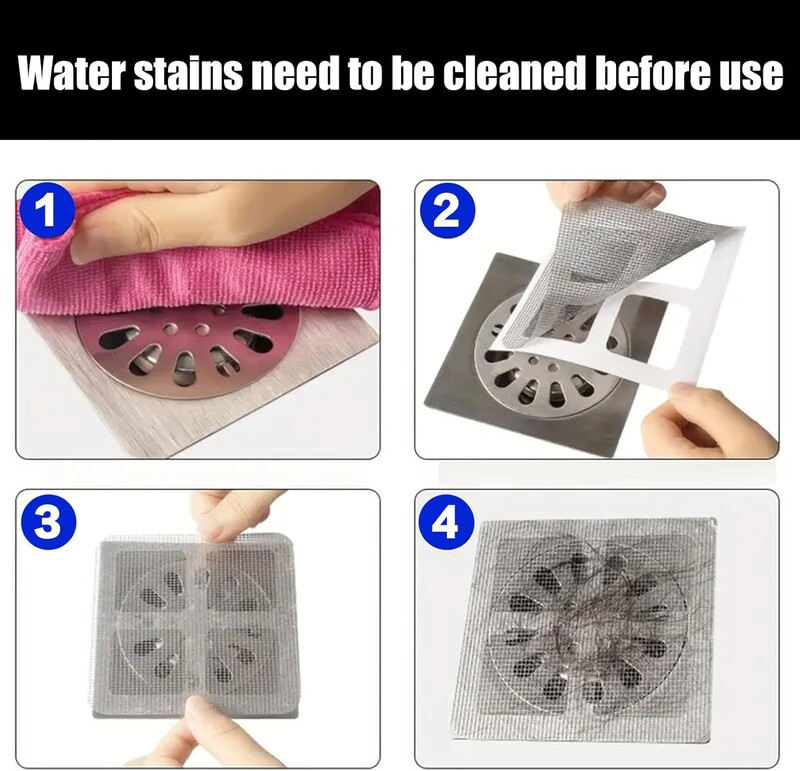 Water stains need to be cleaned before use

1

2

3

4