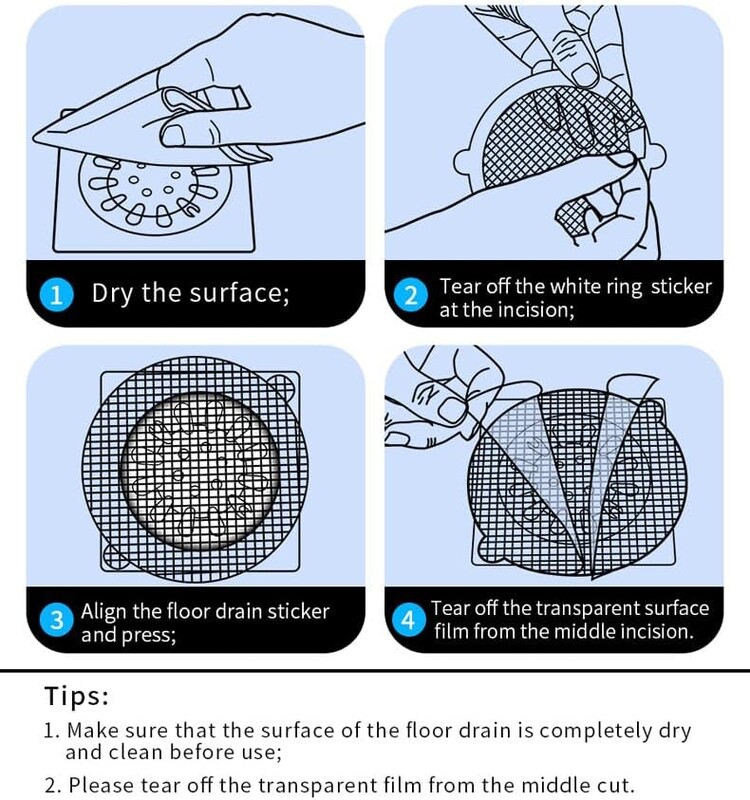 1 Dry the surface;

2 Tear off the white ring sticker at the incision;

3 Align the floor drain sticker and press;

4 Tear off the transparent surface film from the middle incision.

Tips:

1. Make sure that the surface of the floor drain is completely dry and clean before use;

2. Please tear off the transparent film from the middle cut.