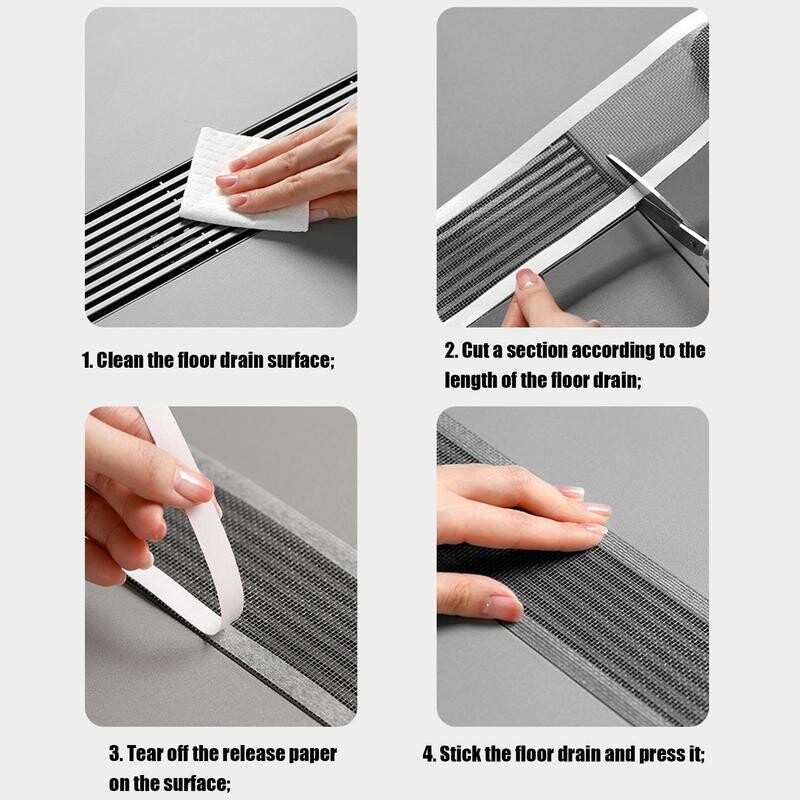 1. Clean the floor drain surface;

2. Cut a section according to the length of the floor drain;

3. Tear off the release paper on the surface;

4. Stick the floor drain and press it;