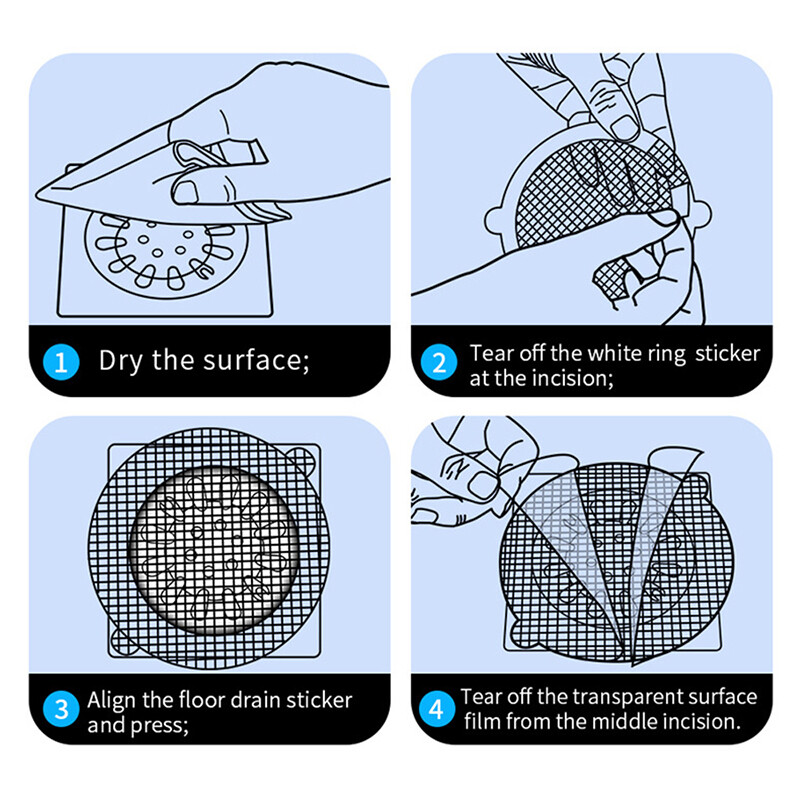 1 Dry the surface;

2 Tear off the white ring sticker at the incision;

3 Align the floor drain sticker and press;

4 Tear off the transparent surface film from the middle incision.